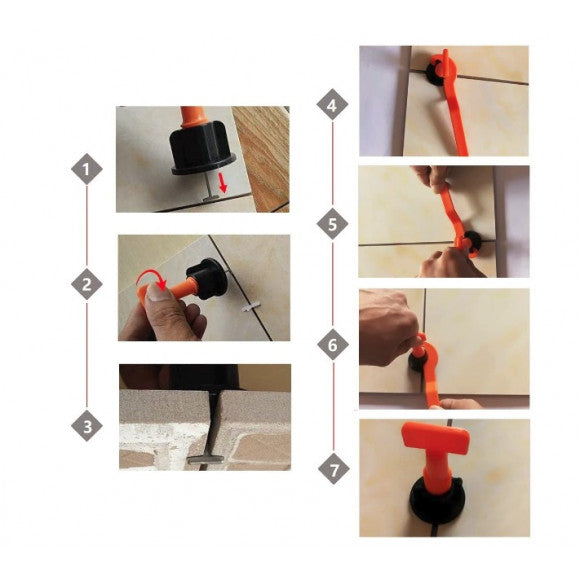 1
2
3
4
5
6
7