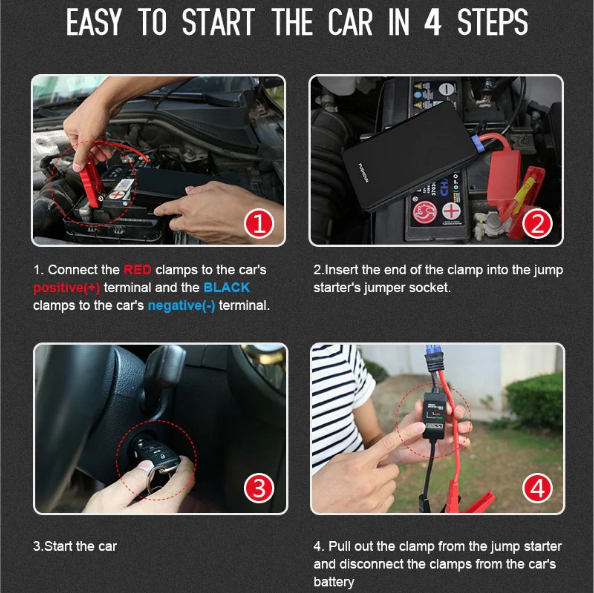 EASY TO START THE CAR IN 4 STEPS

1

2

1. Connect the RED clamps to the car's positive(+) terminal and the BLACK clamps to the car's negative(-) terminal.

2.Insert the end of the clamp into the jump starter's jumper socket.

3

4

3.Start the car

4. Pull out the clamp from the jump starter and disconnect the clamps from the car's battery