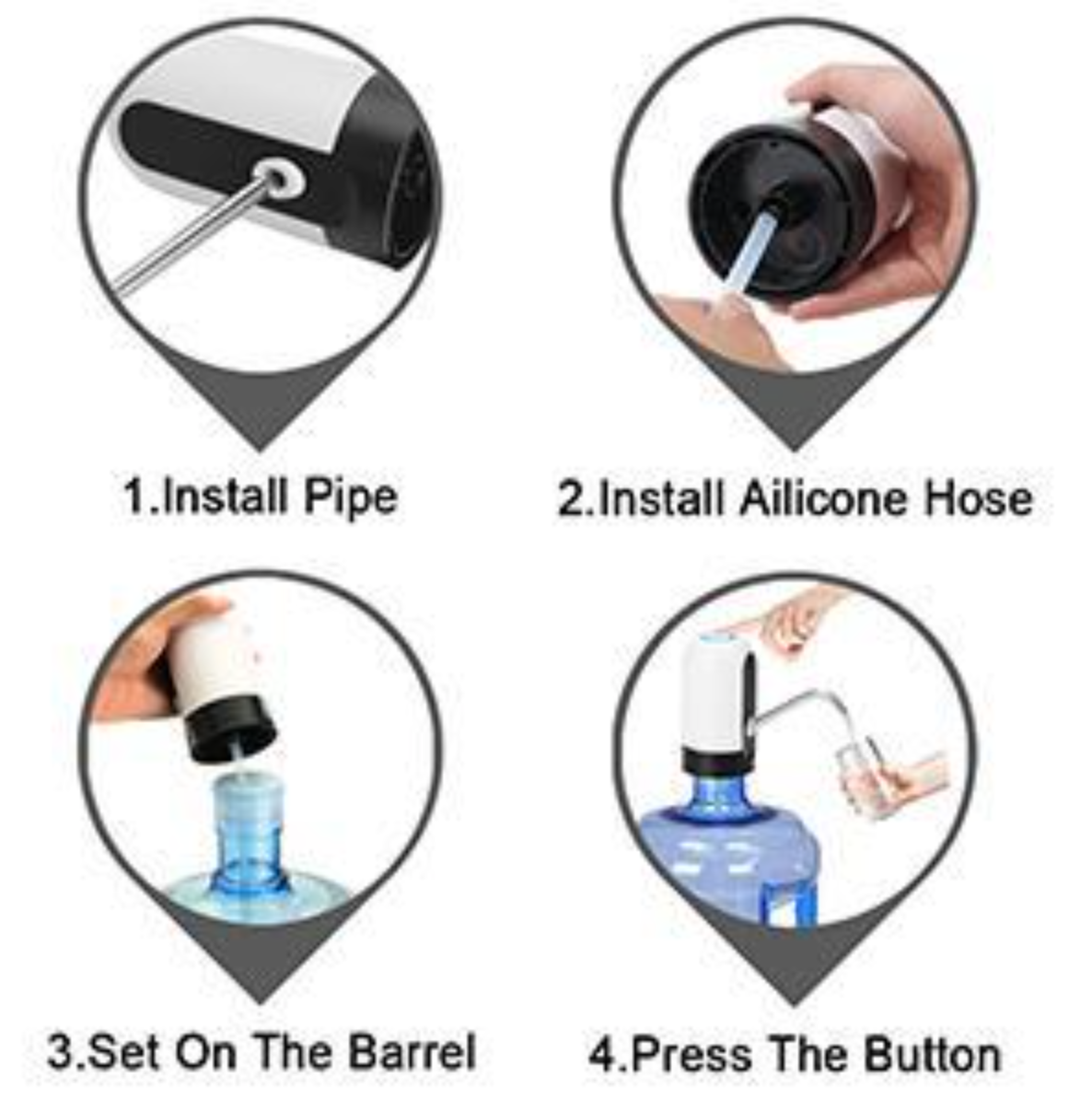 1.Install Pipe

2.Install Ailicone Hose

3.Set On The Barrel

4.Press The Button