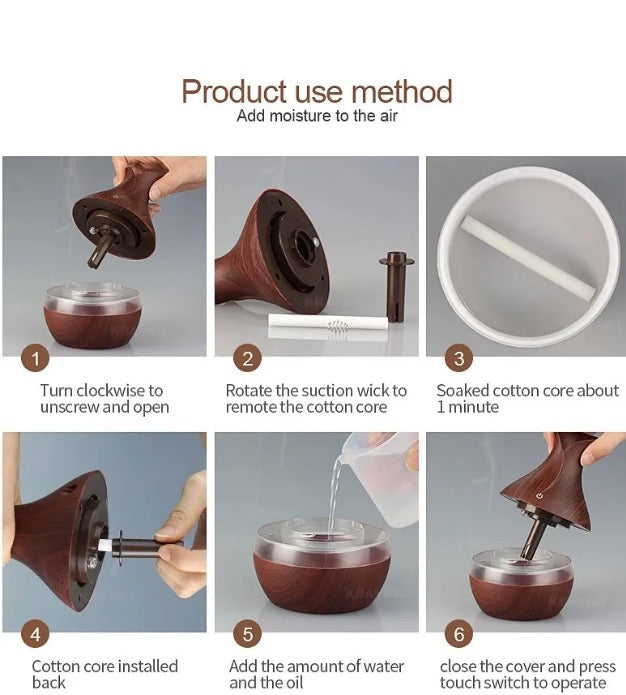 Product use method
Add moisture to the air

1
Turn clockwise to unscrew and open

2
Rotate the suction wick to remote the cotton core

3
Soaked cotton core about 1 minute

4
Cotton core installed back

5
Add the amount of water and the oil

6
close the cover and press touch switch to operate