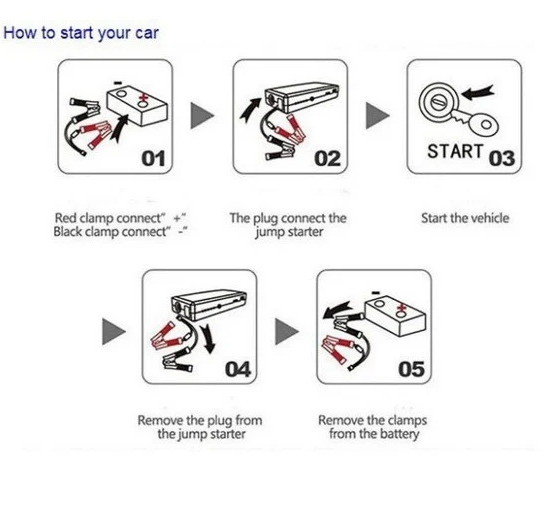 How to start your car

01

02

START 03

Red clamp connect" +"
Black clamp connect" -"

The plug connect the jump starter

Start the vehicle

04

05

Remove the plug from the jump starter

Remove the clamps from the battery