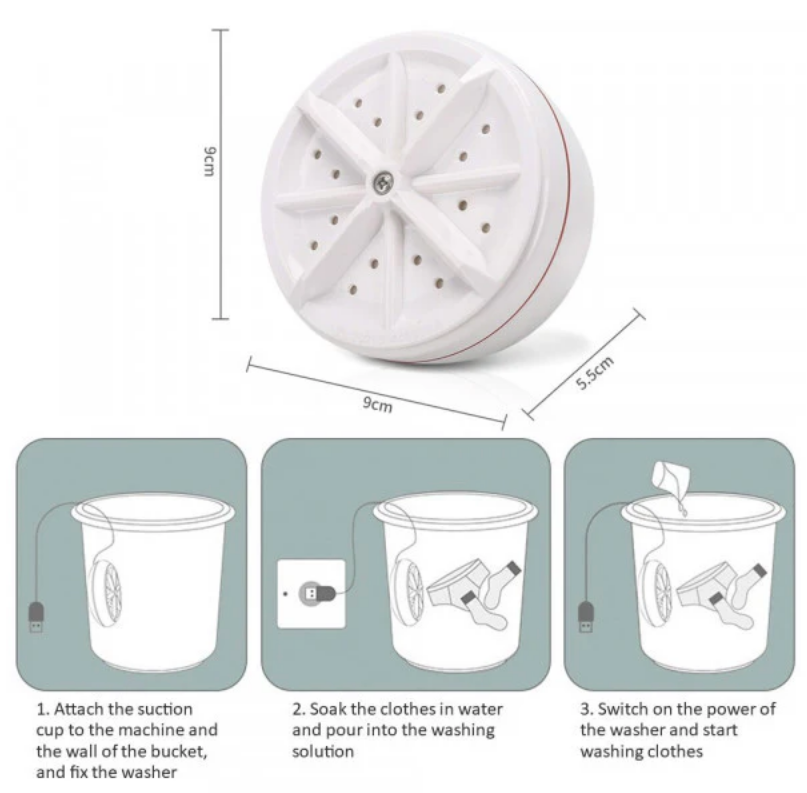 9cm

9cm

5.5cm

1. Attach the suction cup to the machine and the wall of the bucket, and fix the washer

2. Soak the clothes in water and pour into the washing solution

3. Switch on the power of the washer and start washing clothes