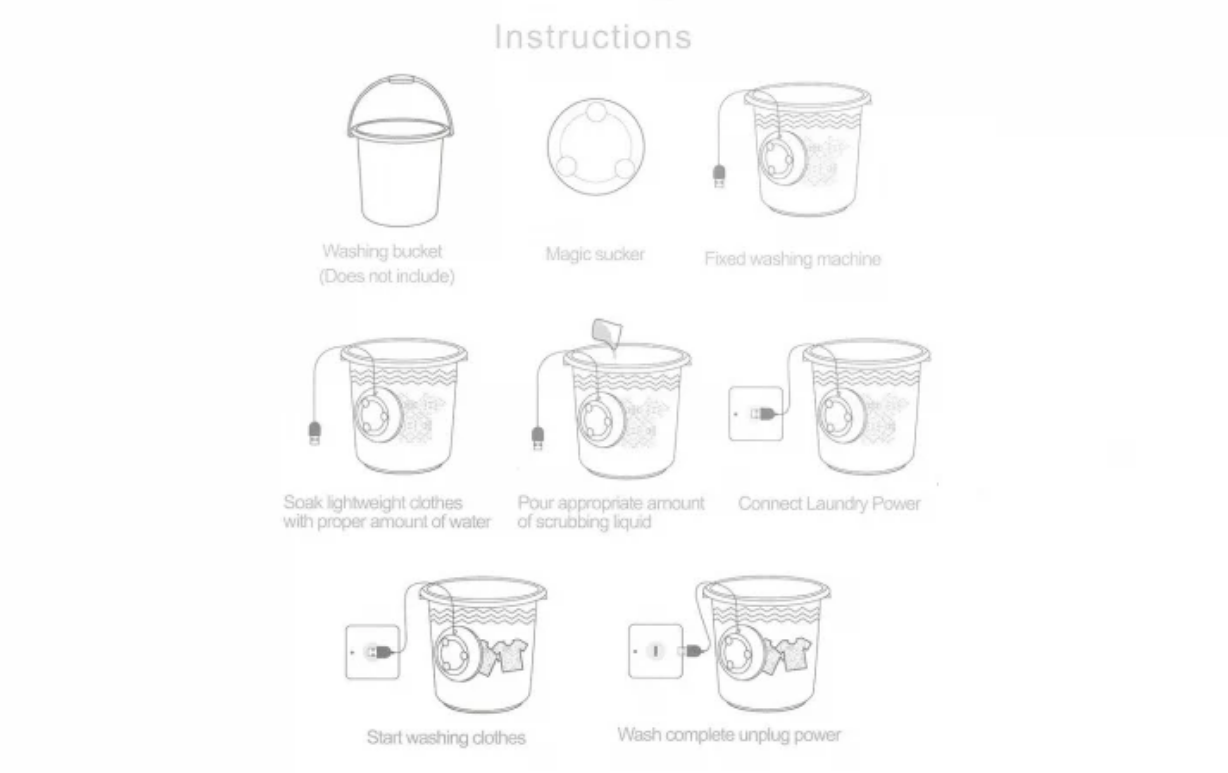 Instructions

Washing bucket
(Does not include)

Magic sucker

Fixed washing machine

Soak lightweight clothes with proper amount of water

Pour appropriate amount of scrubbing liquid

Connect Laundry Power

Start washing clothes

Wash complete unplug power