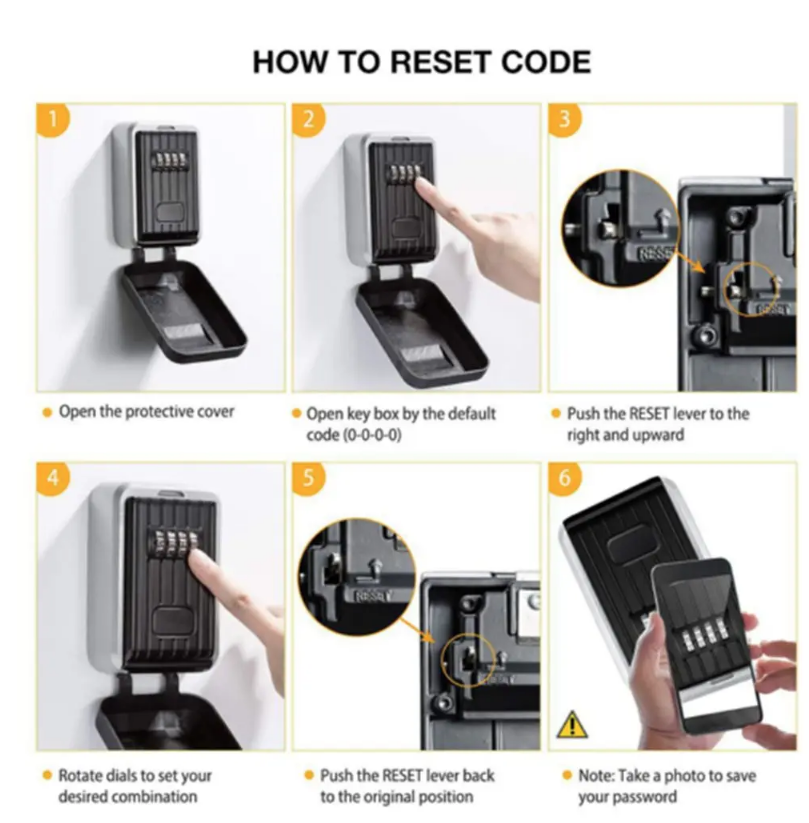 HOW TO RESET CODE

1

Open the protective cover

2

Open key box by the default code (0-0-0-0)

3

RESET

RESET

Push the RESET lever to the right and upward

4

Rotate dials to set your desired combination

5

RESET

Push the RESET lever back to the original position

6

Note: Take a photo to save your password