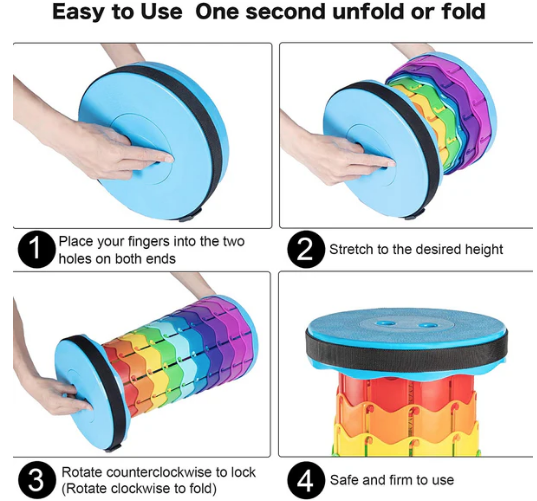 Easy to Use One second unfold or fold

1 Place your fingers into the two holes on both ends

2 Stretch to the desired height

3 Rotate counterclockwise to lock (Rotate clockwise to fold)

4 Safe and firm to use