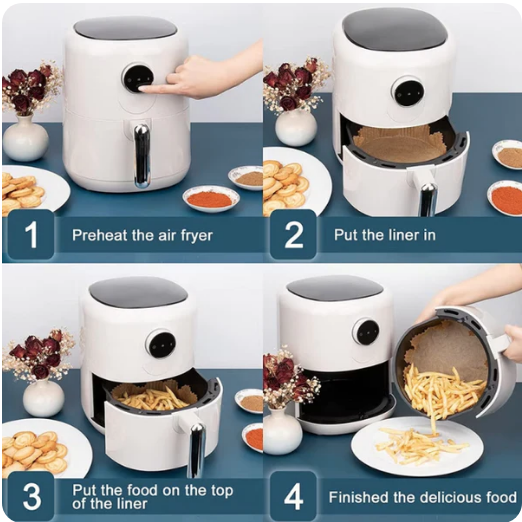 1 Preheat the air fryer

2 Put the liner in

3 Put the food on the top of the liner

4 Finished the delicious food