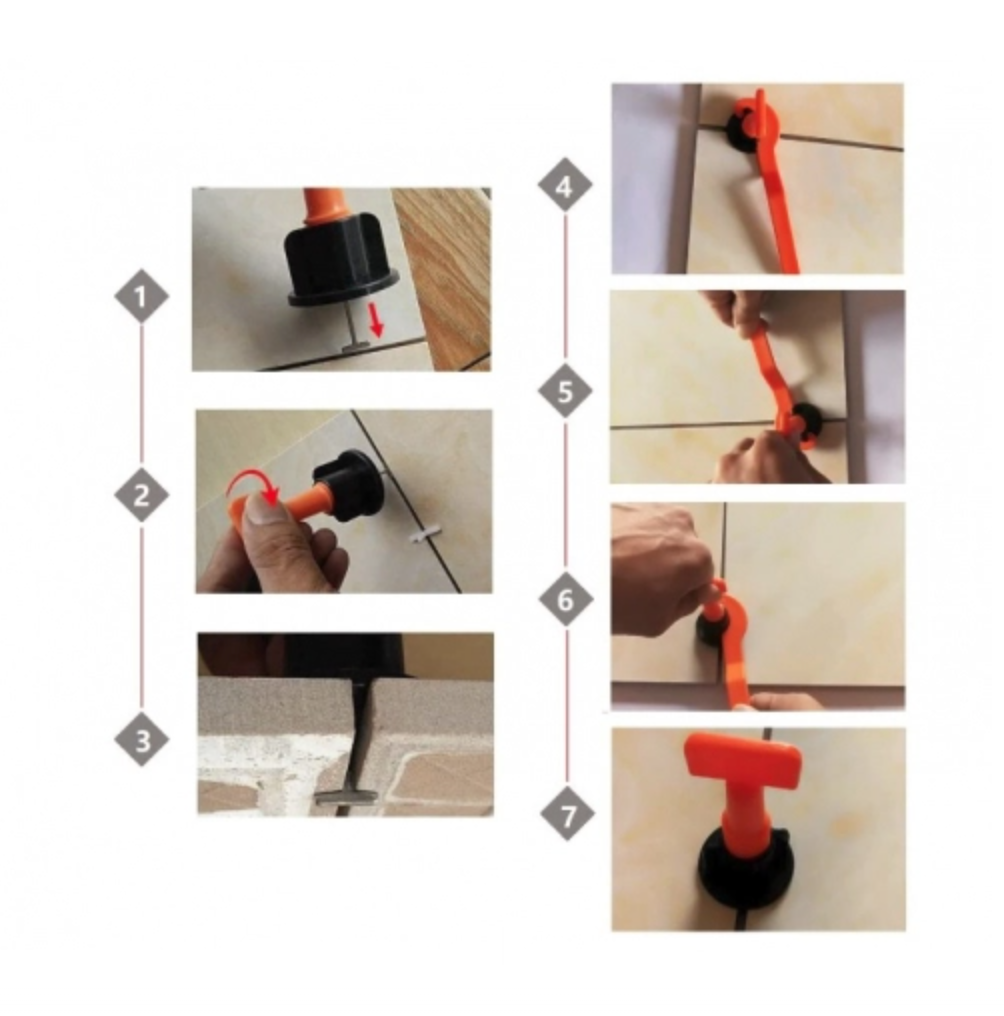 1
2
3
4
5
6
7