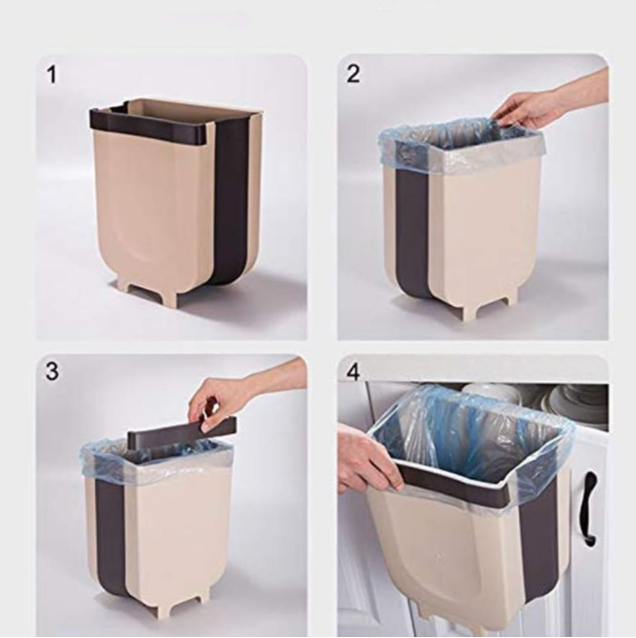 1

2

3

4